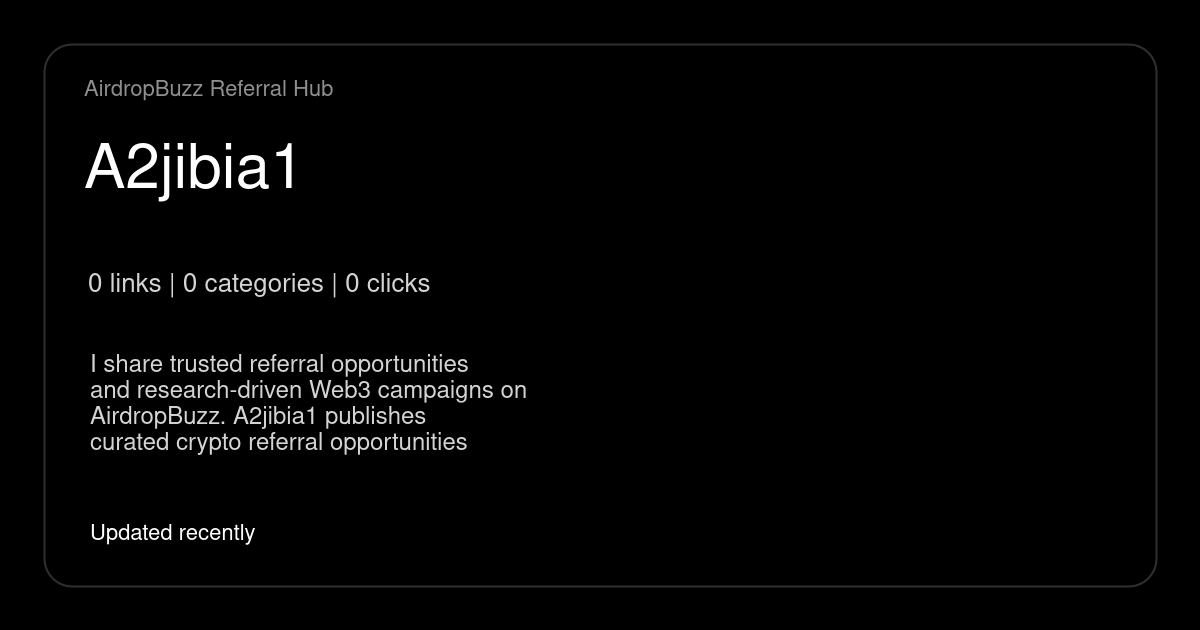 AirdropBuzz Referral Hub

A2jibia1

0 links | 0 categories | 0 clicks

I share trusted referral opportunities and research-driven Web3 campaigns on AirdropBuzz. A2jibia1 publishes curated crypto referral opportunities

Updated recently