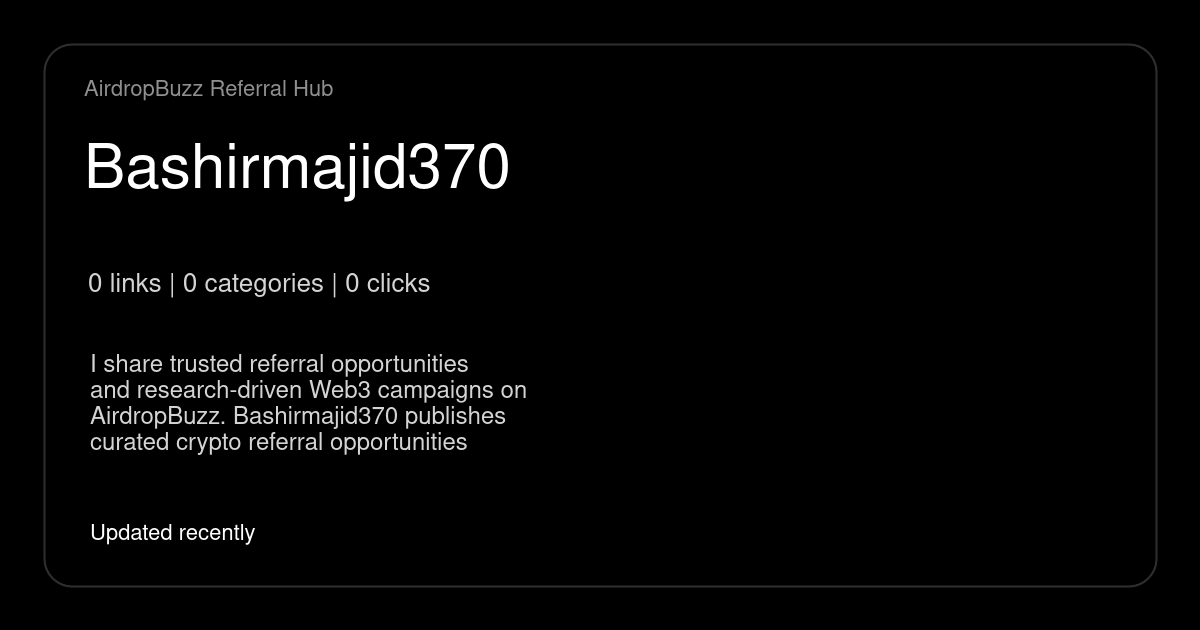 AirdropBuzz Referral Hub

Bashirmajid370

0 links | 0 categories | 0 clicks

I share trusted referral opportunities and research-driven Web3 campaigns on AirdropBuzz. Bashirmajid370 publishes curated crypto referral opportunities

Updated recently