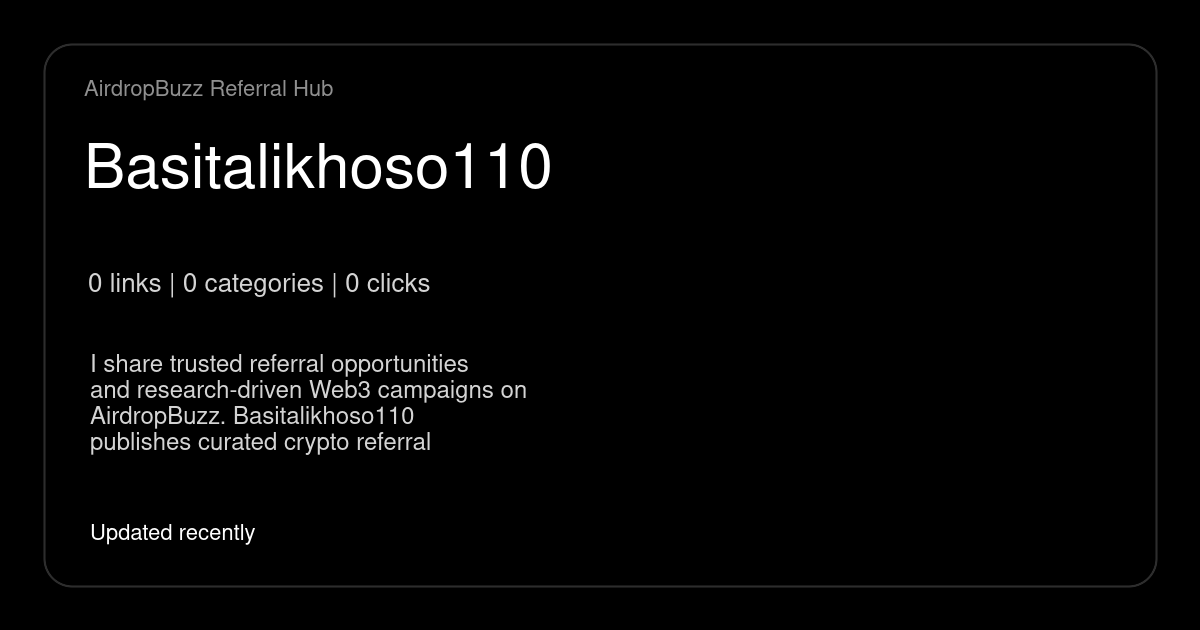 AirdropBuzz Referral Hub

Basitalikhoso110

0 links | 0 categories | 0 clicks

I share trusted referral opportunities and research-driven Web3 campaigns on AirdropBuzz. Basitalikhoso110 publishes curated crypto referral

Updated recently