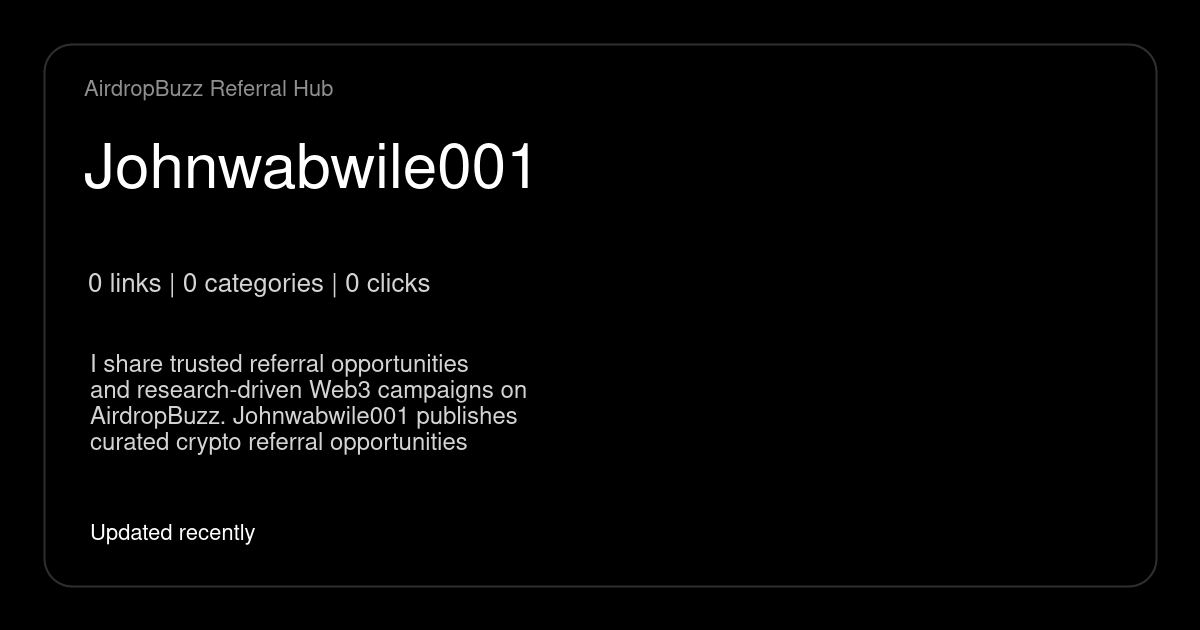 AirdropBuzz Referral Hub

Johnwabwile001

0 links | 0 categories | 0 clicks

I share trusted referral opportunities and research-driven Web3 campaigns on AirdropBuzz. Johnwabwile001 publishes curated crypto referral opportunities

Updated recently