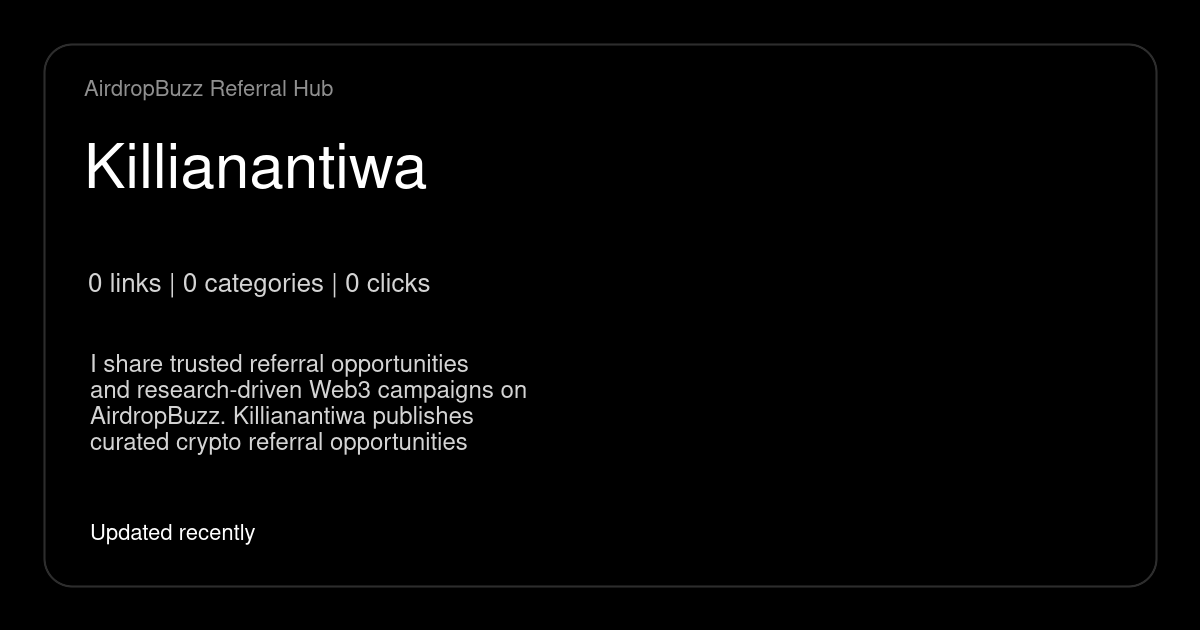 AirdropBuzz Referral Hub

Killianantiwa

0 links | 0 categories | 0 clicks

I share trusted referral opportunities and research-driven Web3 campaigns on AirdropBuzz. Killianantiwa publishes curated crypto referral opportunities

Updated recently