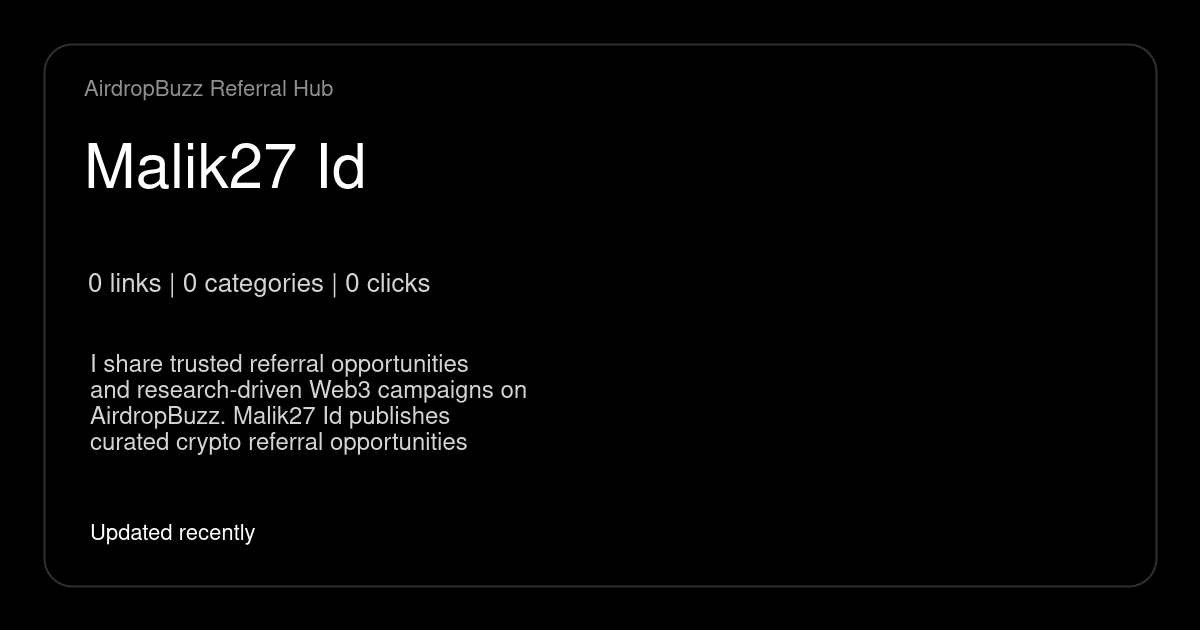 AirdropBuzz Referral Hub

Malik27 Id

0 links | 0 categories | 0 clicks

I share trusted referral opportunities and research-driven Web3 campaigns on AirdropBuzz. Malik27 Id publishes curated crypto referral opportunities

Updated recently