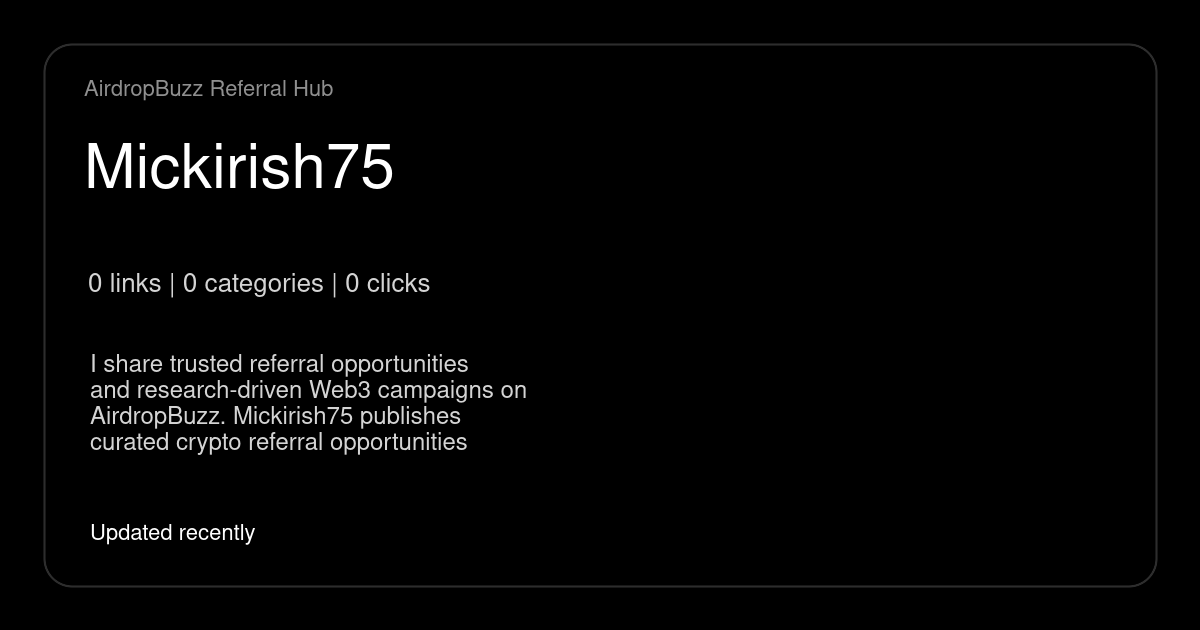 AirdropBuzz Referral Hub

Mickirish75

0 links | 0 categories | 0 clicks

I share trusted referral opportunities and research-driven Web3 campaigns on AirdropBuzz. Mickirish75 publishes curated crypto referral opportunities

Updated recently