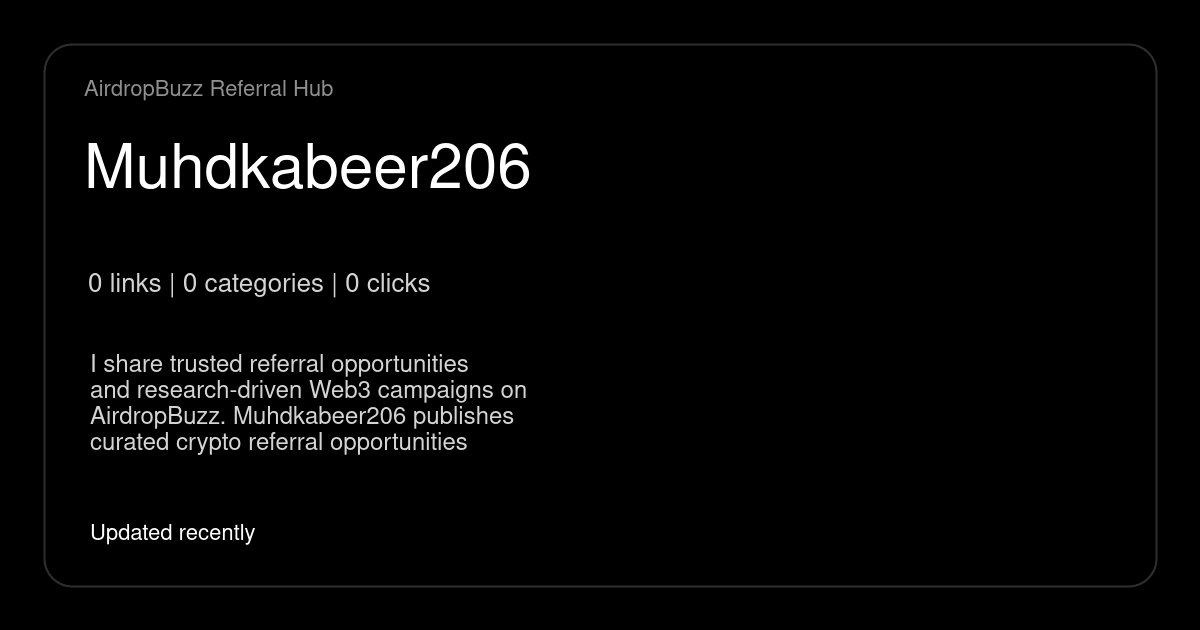 AirdropBuzz Referral Hub

Muhdkabeer206

0 links | 0 categories | 0 clicks

I share trusted referral opportunities and research-driven Web3 campaigns on AirdropBuzz. Muhdkabeer206 publishes curated crypto referral opportunities

Updated recently