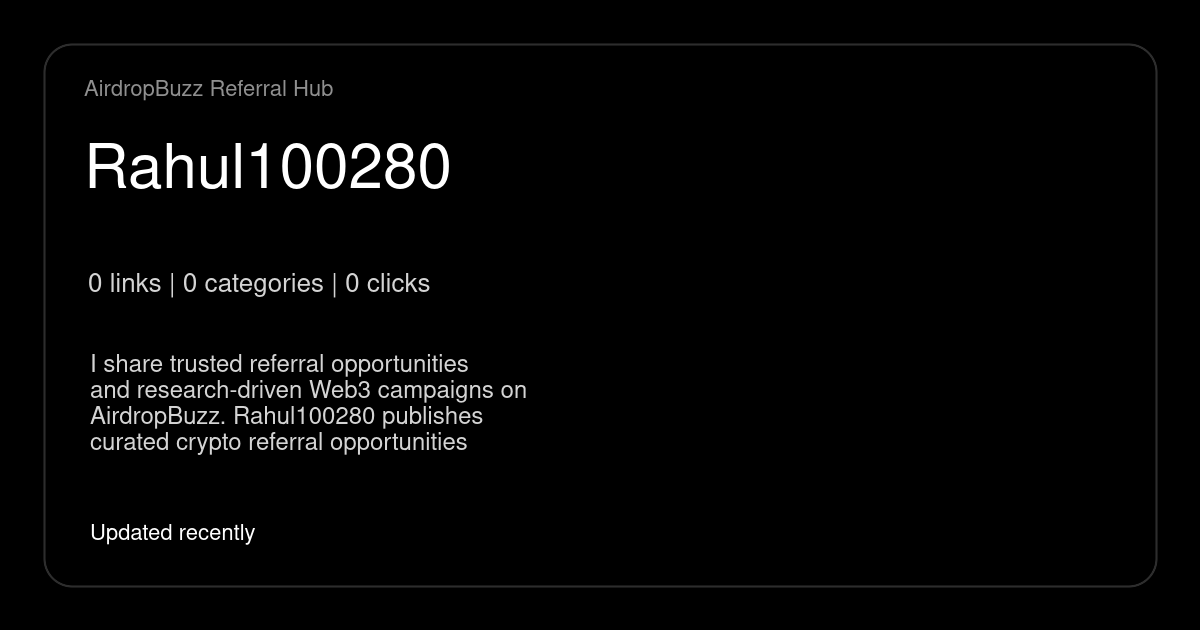 AirdropBuzz Referral Hub

Rahul100280

0 links | 0 categories | 0 clicks

I share trusted referral opportunities and research-driven Web3 campaigns on AirdropBuzz. Rahul100280 publishes curated crypto referral opportunities

Updated recently