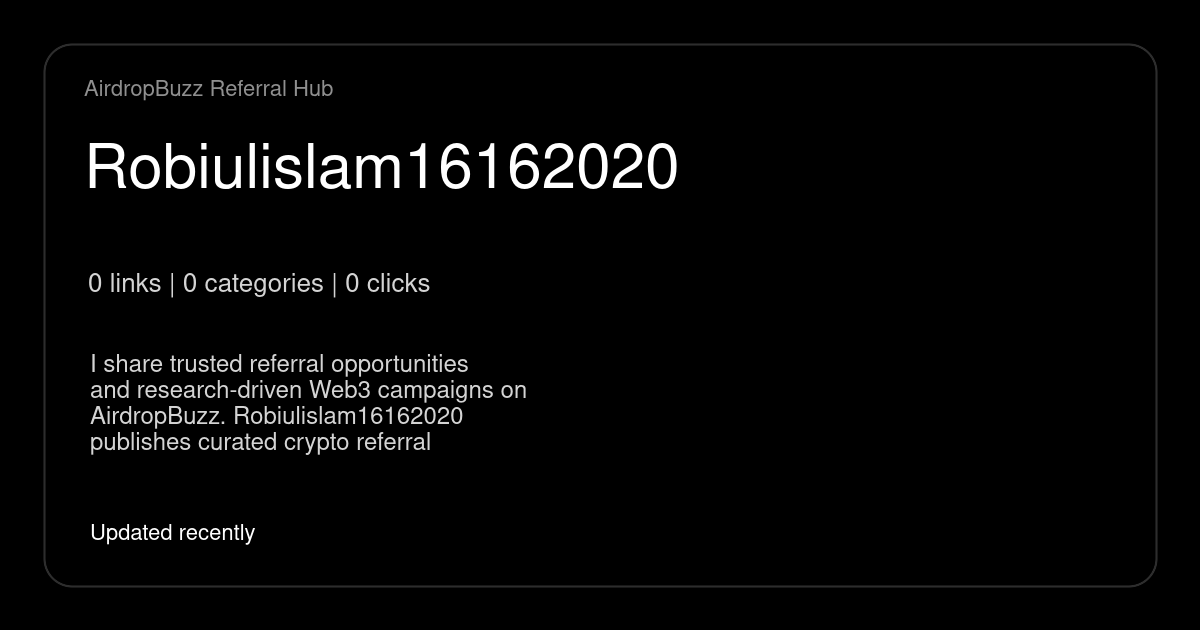 AirdropBuzz Referral Hub

Robiulislam16162020

0 links | 0 categories | 0 clicks

I share trusted referral opportunities and research-driven Web3 campaigns on AirdropBuzz. Robiulislam16162020 publishes curated crypto referral

Updated recently