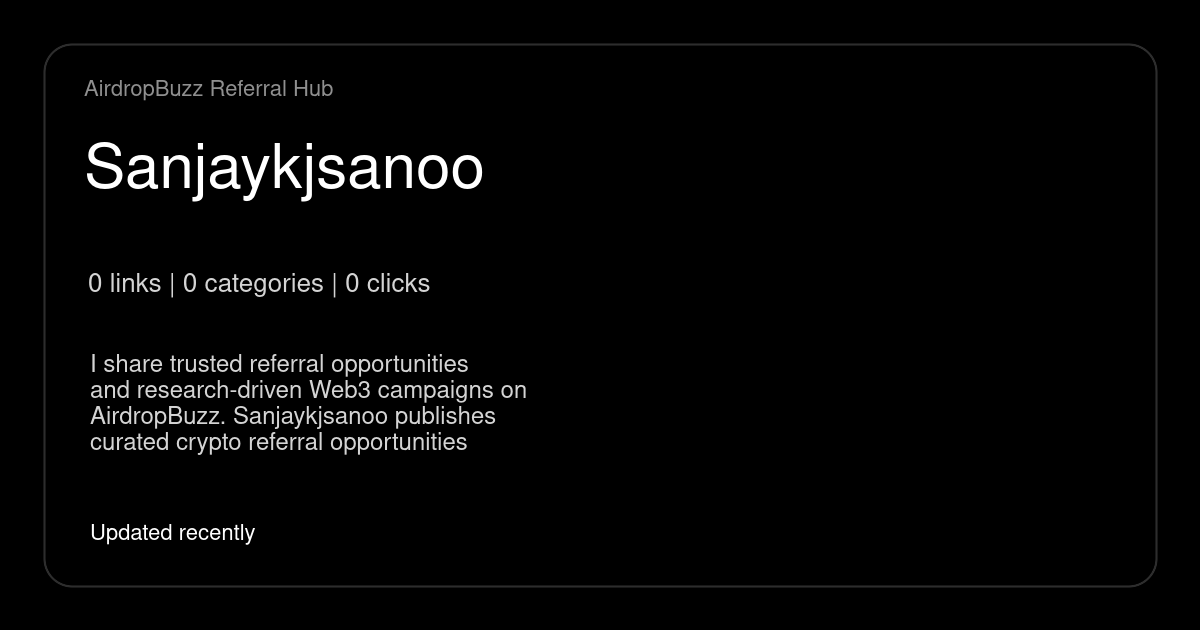 AirdropBuzz Referral Hub

Sanjaykjsanoo

0 links | 0 categories | 0 clicks

I share trusted referral opportunities and research-driven Web3 campaigns on AirdropBuzz. Sanjaykjsanoo publishes curated crypto referral opportunities

Updated recently