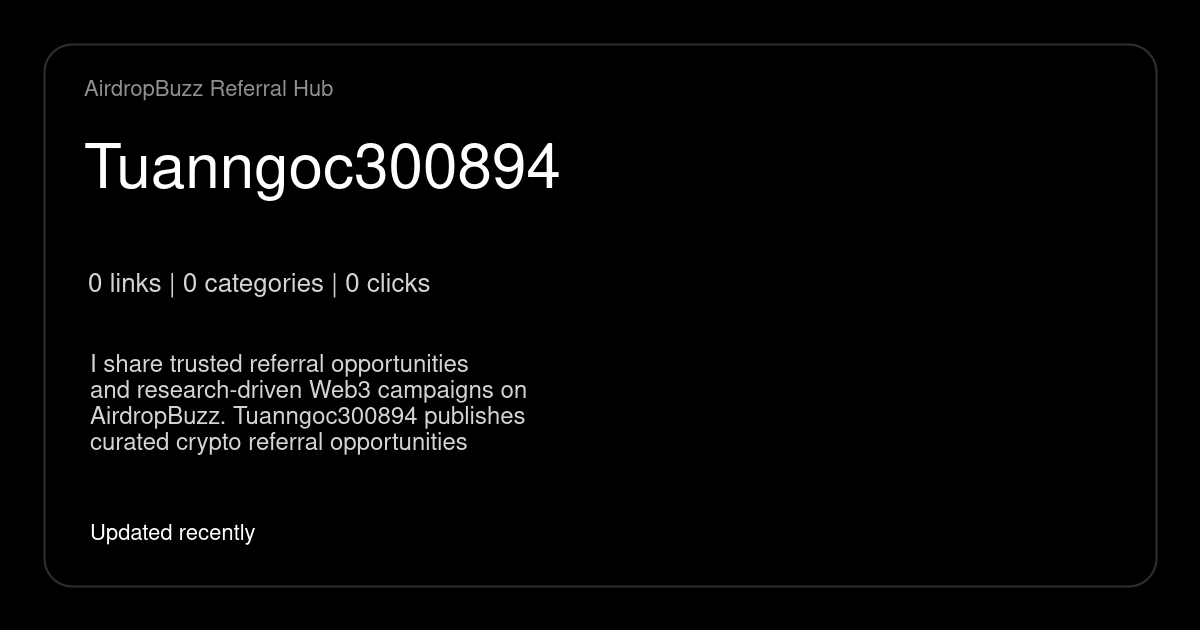 AirdropBuzz Referral Hub

Tuanngoc300894

0 links | 0 categories | 0 clicks

I share trusted referral opportunities and research-driven Web3 campaigns on AirdropBuzz. Tuanngoc300894 publishes curated crypto referral opportunities

Updated recently