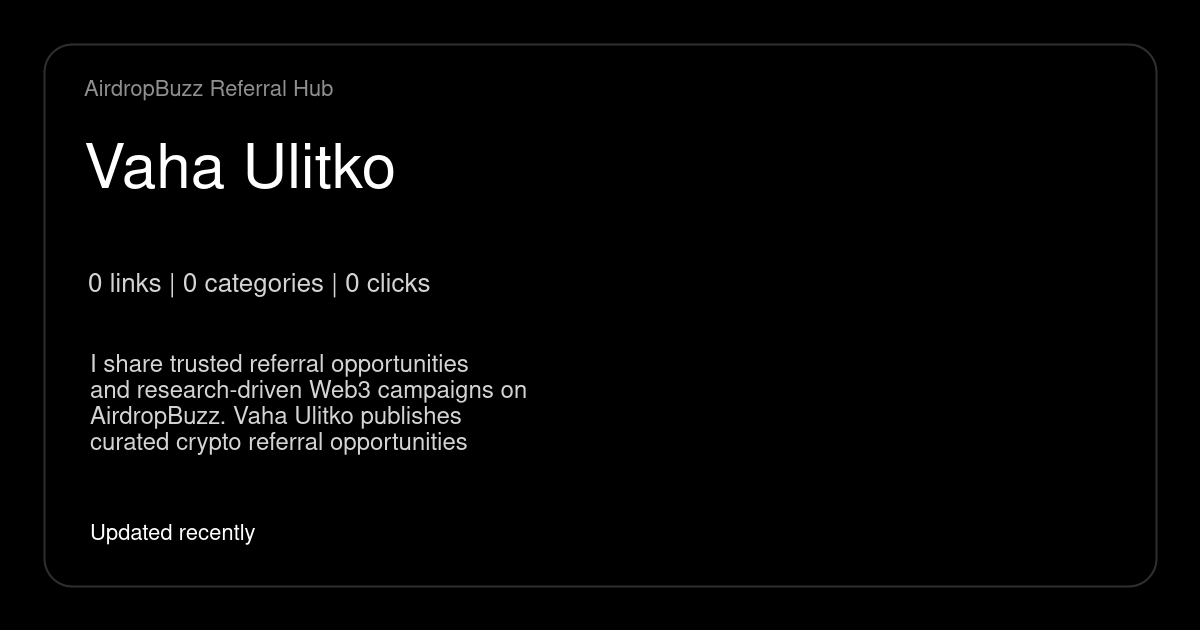 AirdropBuzz Referral Hub

Vaha Ulitko

0 links | 0 categories | 0 clicks

I share trusted referral opportunities and research-driven Web3 campaigns on AirdropBuzz. Vaha Ulitko publishes curated crypto referral opportunities

Updated recently